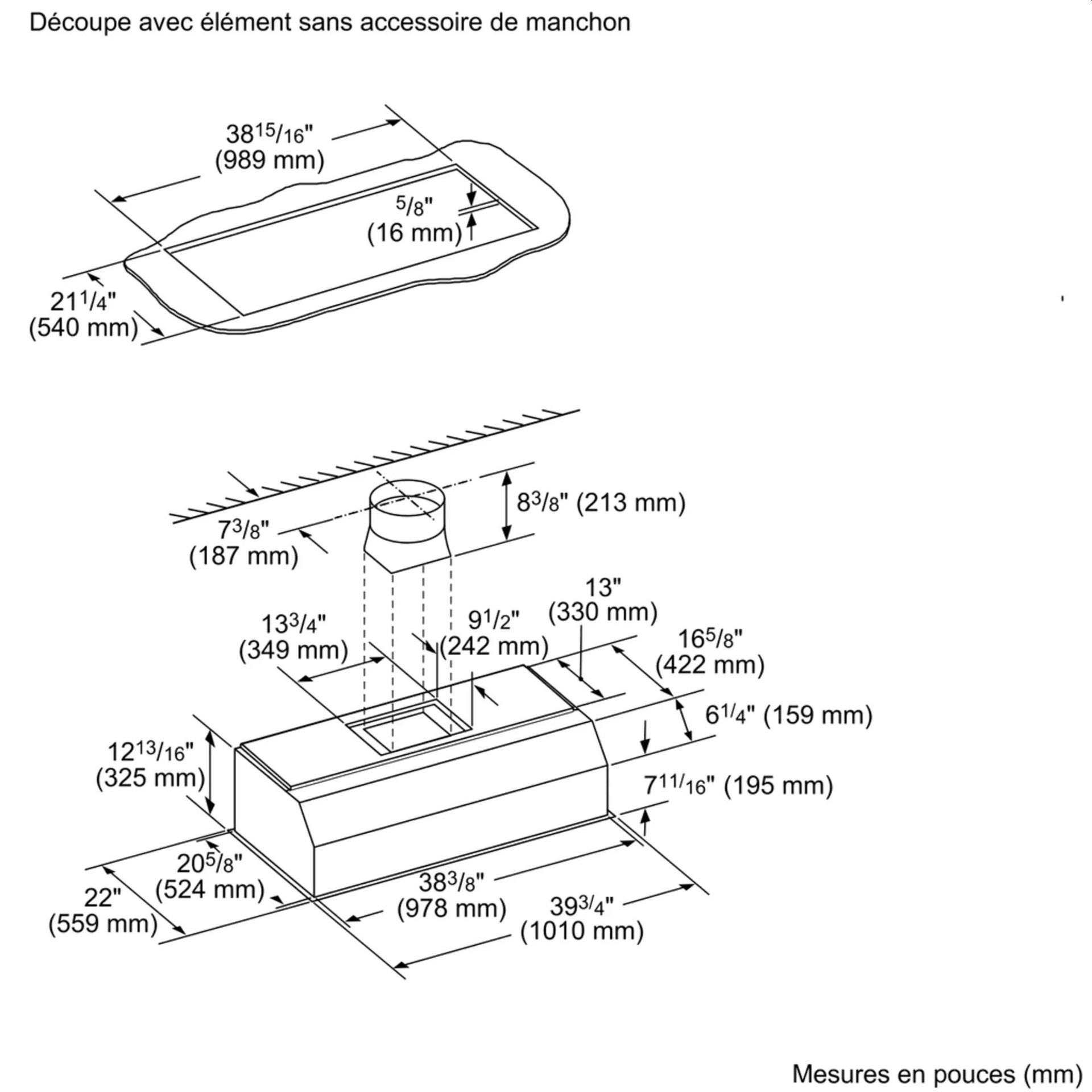 Découpe avec élément sans accessoire de manchon

$38^{15}/_{16}$" (989 mm)

$^{5}/_{8}$" (16 mm)

$21^{1}/_{4}$" (540 mm)

$8^{3}/_{8}$" (213 mm)

$7^{3}/_{8}$" (187 mm)

13" (330 mm)

$13^{3}/_{4}$" (349 mm)

$9^{1}/_{2}$" (242 mm)

$16^{5}/_{8}$" (422 mm)

$6^{1}/_{4}$" (159 mm)

$12^{13}/_{16}$" (325 mm)

$7^{11}/_{16}$" (195 mm)

$20^{5}/_{8}$" (524 mm)

22" (559 mm)

$38^{3}/_{8}$" (978 mm)

$39^{3}/_{4}$" (1010 mm)

Mesures en pouces (mm)