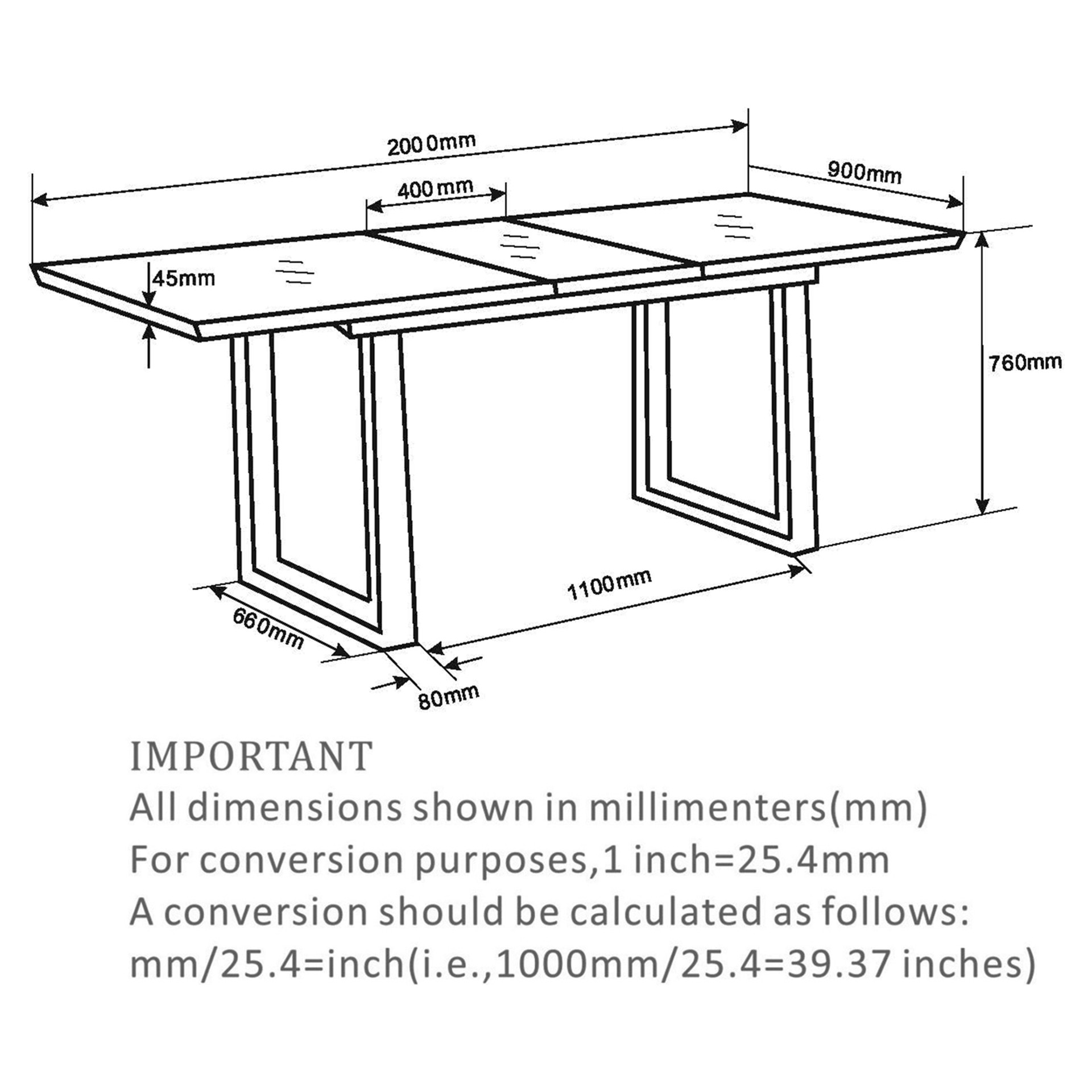 2000mm
900mm
400mm
45mm
760mm
1100mm
660mm
80mm

IMPORTANT
All dimensions shown in millimenters(mm)
For conversion purposes,1 inch=25.4mm
A conversion should be calculated as follows:
mm/25.4=inch(i.e.,1000mm/25.4=39.37 inches)