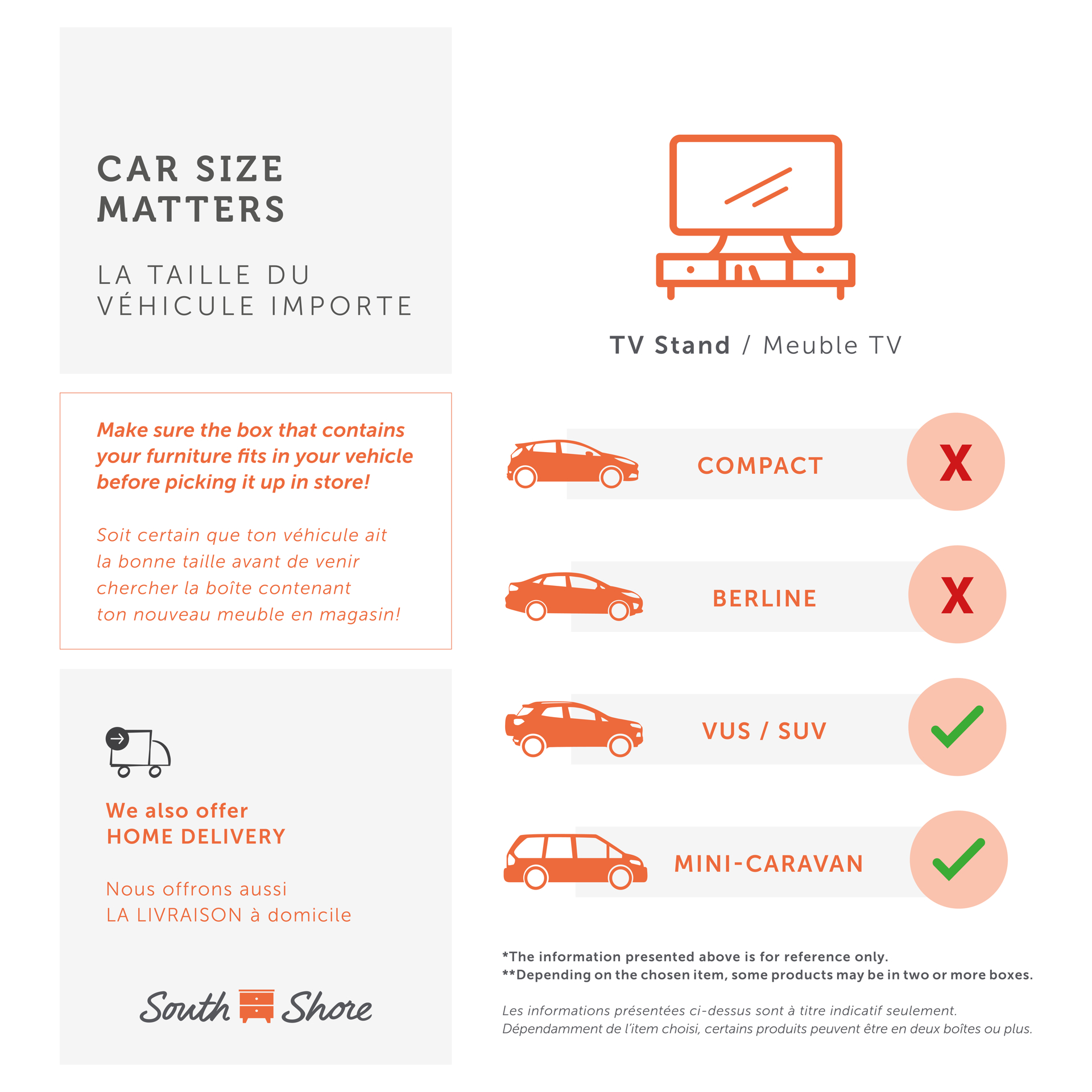 CAR SIZE MATTERS

LA TAILLE DU VÉHICULE IMPORTE

Make sure the box that contains your furniture fits in your vehicle before picking it up in store!

Soit certain que ton véhicule ait la bonne taille avant de venir chercher la boîte contenant ton nouveau meuble en magasin!

We also offer HOME DELIVERY

Nous offrons aussi LA LIVRAISON à domicile

South Shore

TV Stand / Meuble TV

COMPACT X

BERLINE X

VUS / SUV

MINI-CARAVAN

*The information presented above is for reference only.
**Depending on the chosen item, some products may be in two or more boxes.

Les informations présentées ci-dessus sont à titre indicatif seulement.
Dépendamment de l'item choisi, certains produits peuvent être en deux boîtes ou plus.