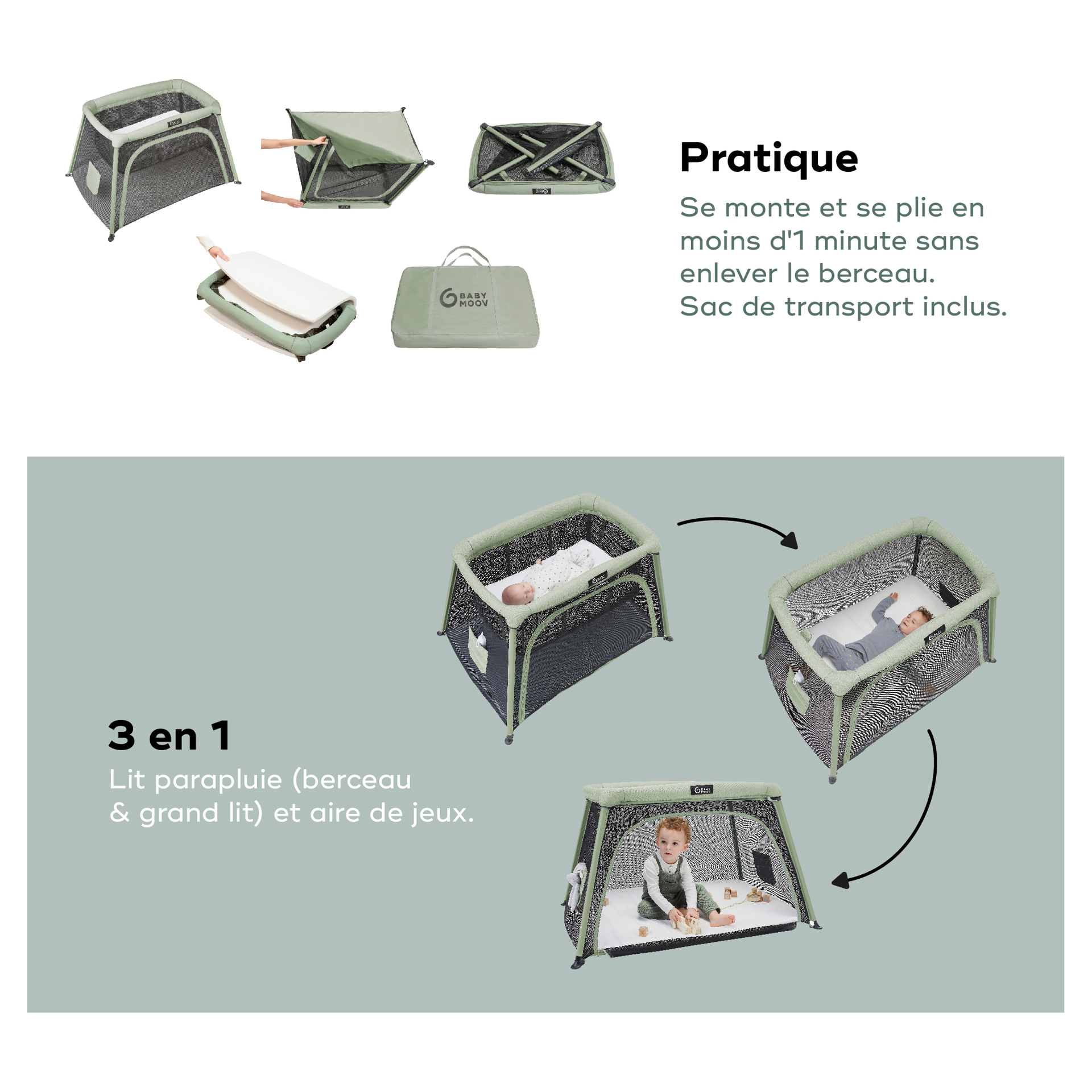 BABY MOOV

Pratique

Se monte et se plie en moins d'1 minute sans enlever le berceau.
Sac de transport inclus.

3 en 1

Lit parapluie (berceau & grand lit) et aire de jeux.