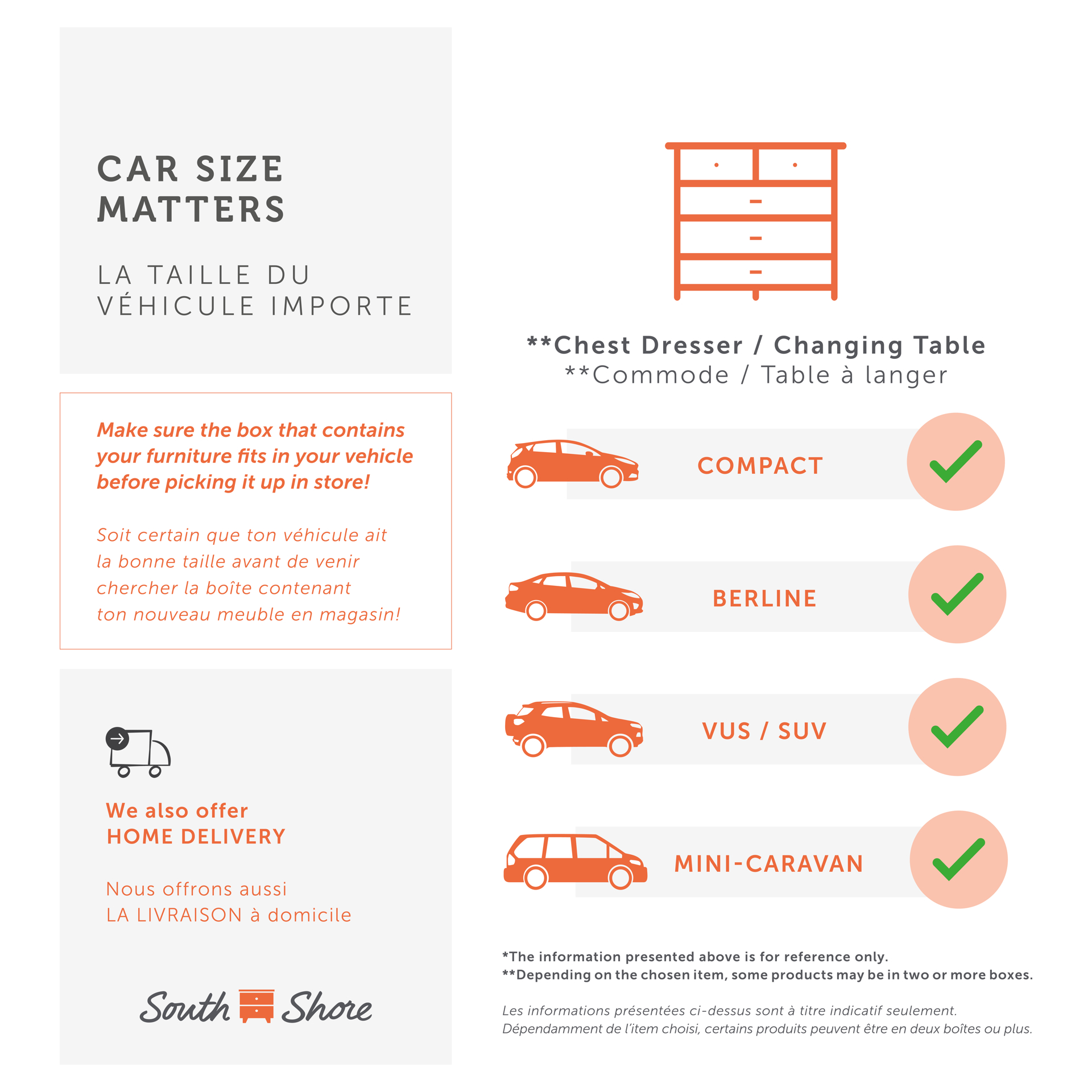 CAR SIZE MATTERS

LA TAILLE DU VÉHICULE IMPORTE

Make sure the box that contains your furniture fits in your vehicle before picking it up in store!

Soit certain que ton véhicule ait la bonne taille avant de venir chercher la boîte contenant ton nouveau meuble en magasin!

We also offer
HOME DELIVERY

Nous offrons aussi
LA LIVRAISON à domicile

South Shore

**Chest Dresser / Changing Table
**Commode / Table à langer

COMPACT

BERLINE

VUS / SUV

MINI-CARAVAN

*The information presented above is for reference only.
**Depending on the chosen item, some products may be in two or more boxes.

Les informations présentées ci-dessus sont à titre indicatif seulement.
Dépendamment de l'item choisi, certains produits peuvent être en deux boîtes ou plus.