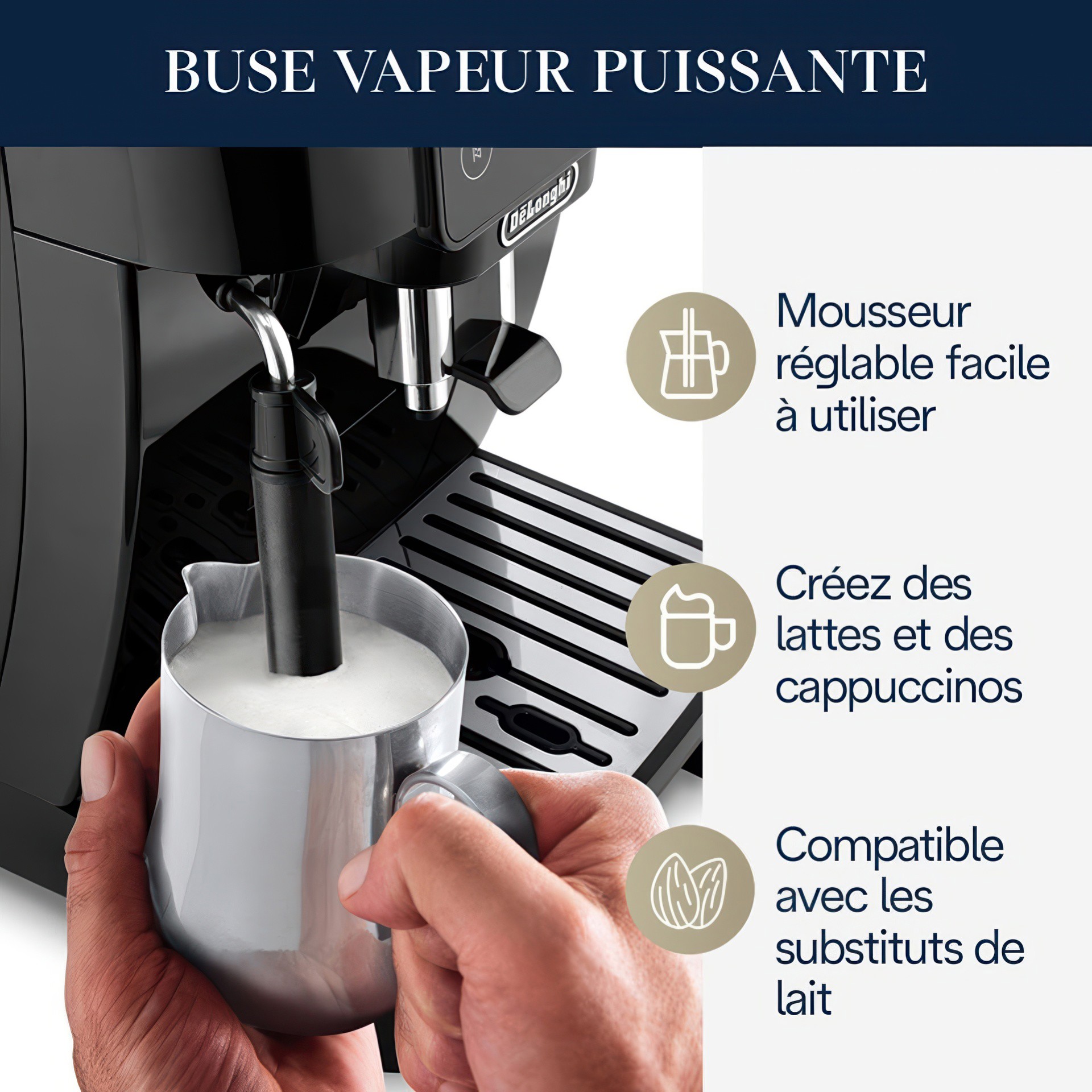 BUSE VAPEUR PUISSANTE

DeLonghi

Mousseur réglable facile à utiliser

Créez des lattes et des cappuccinos

Compatible avec les substituts de lait