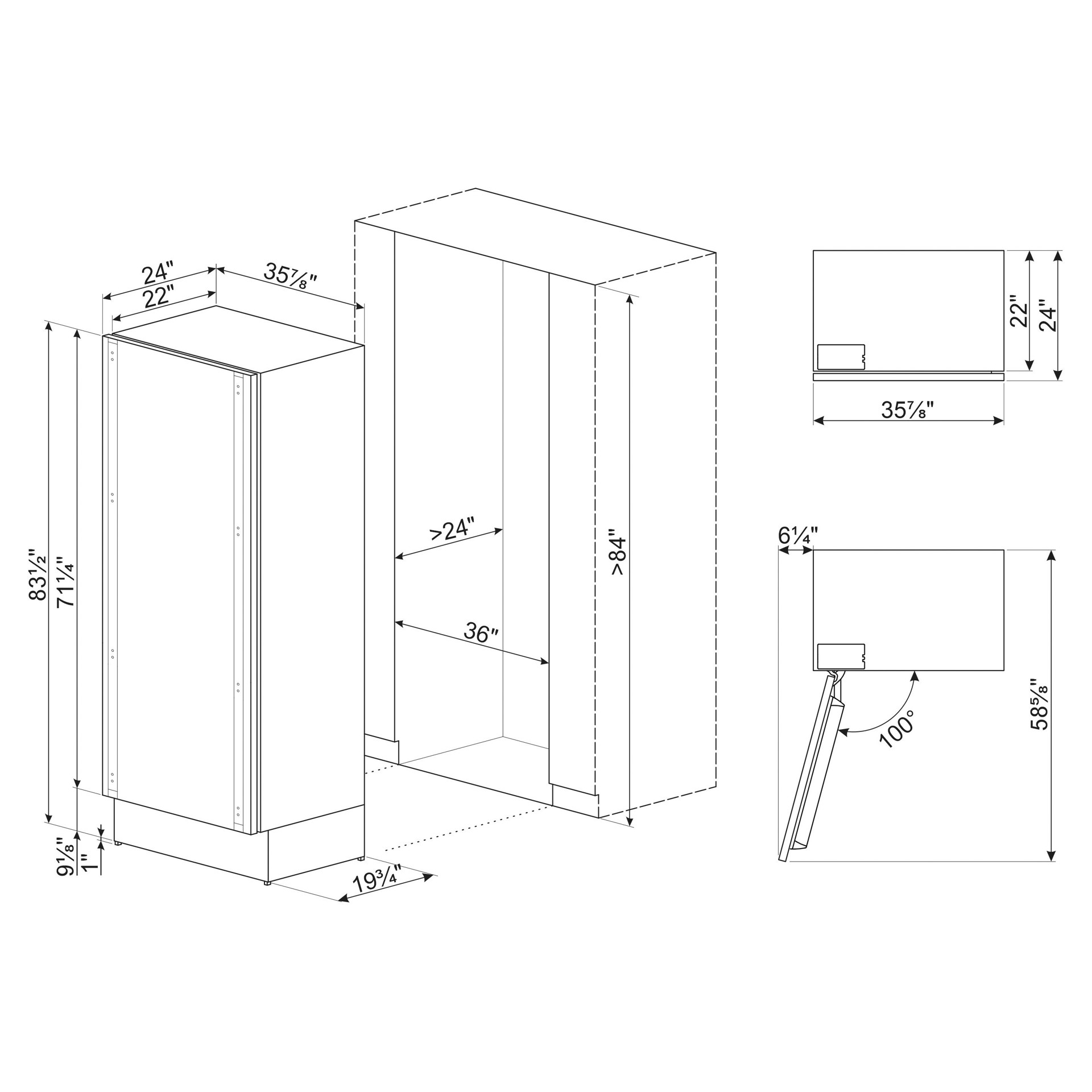 24"
22"
35⅞"
83½"
71¼"
9⅛"
1"
19¾"
>24"
36"
>84"
22"
24"
35⅞"
6¼"
100°
58⅝"