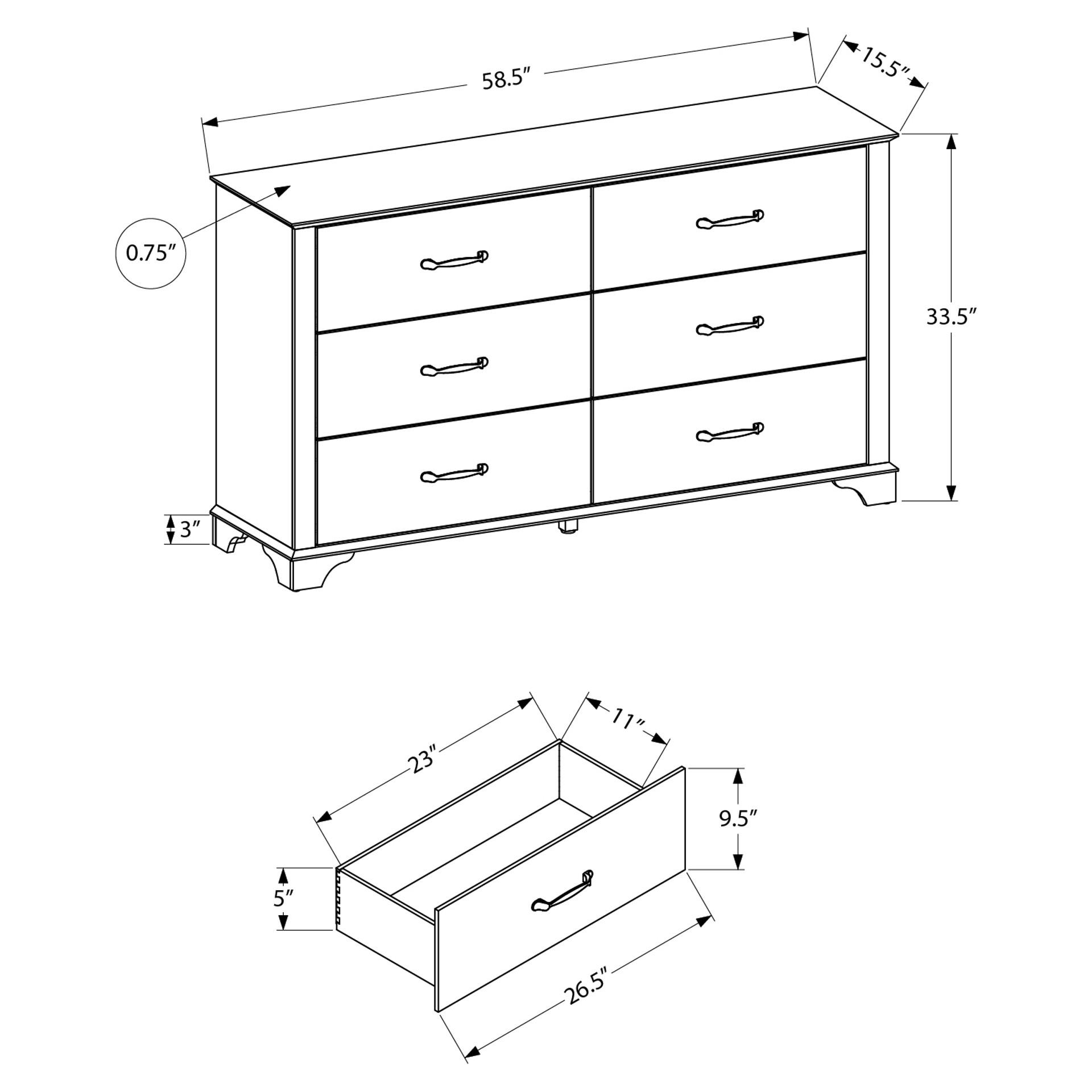 58.5″
15.5″
0.75″
33.5″
3″
23″
11″
9.5″
5″
26.5″