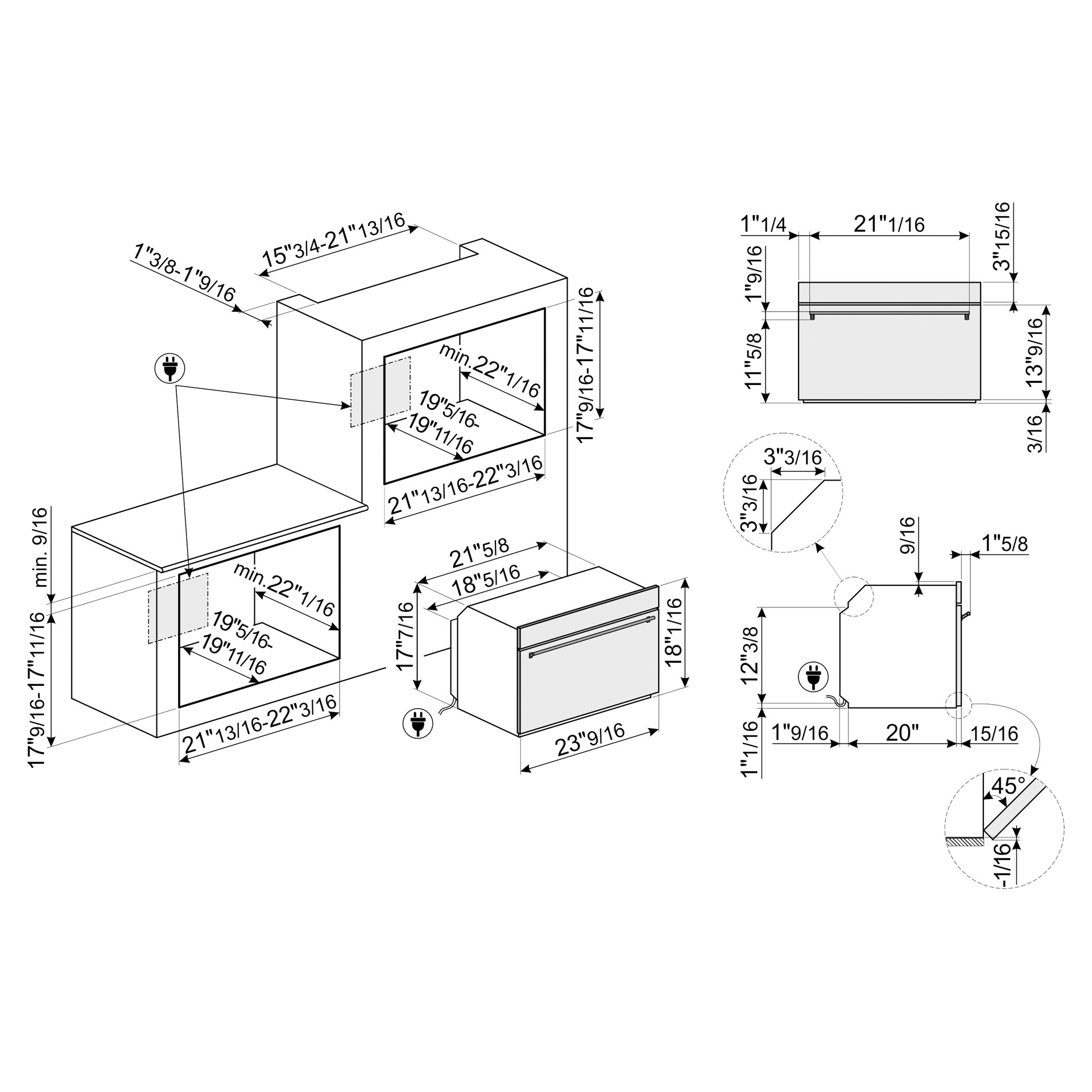 15"3/4-21"13/16
1"3/8-1"9/16
17"9/16-17"11/16
min.22"1/16
19"5/16-
19"11/16
21"13/16-22"3/16
min. 9/16
17"9/16-17"11/16
min.22"1/16
19"5/16-
19"11/16
21"13/16-22"3/16
21"5/8
18"5/16
17"7/16
18"1/16
23"9/16
1"1/4
21"1/16
3"15/16
1"9/16
11"5/8
13"9/16
3/16
3"3/16
3"3/16
9/16
1"5/8
12"3/8
1"1/16
1"9/16
20"
15/16
45°
-1/16