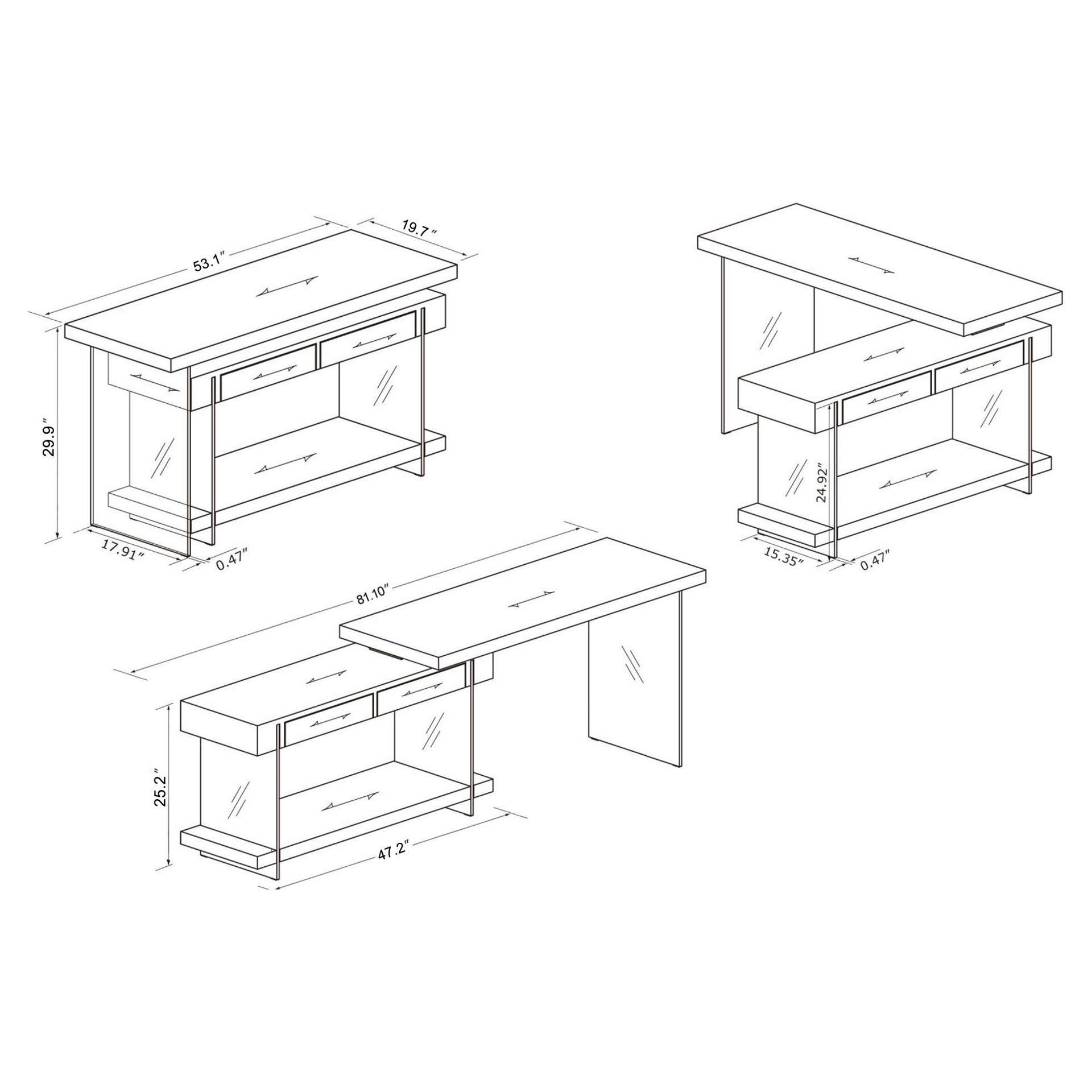 53.1"

19.7"

29.9"

17.91"

0.47"

24.92"

15.35"

0.47"

81.10"

25.2"

47.2"