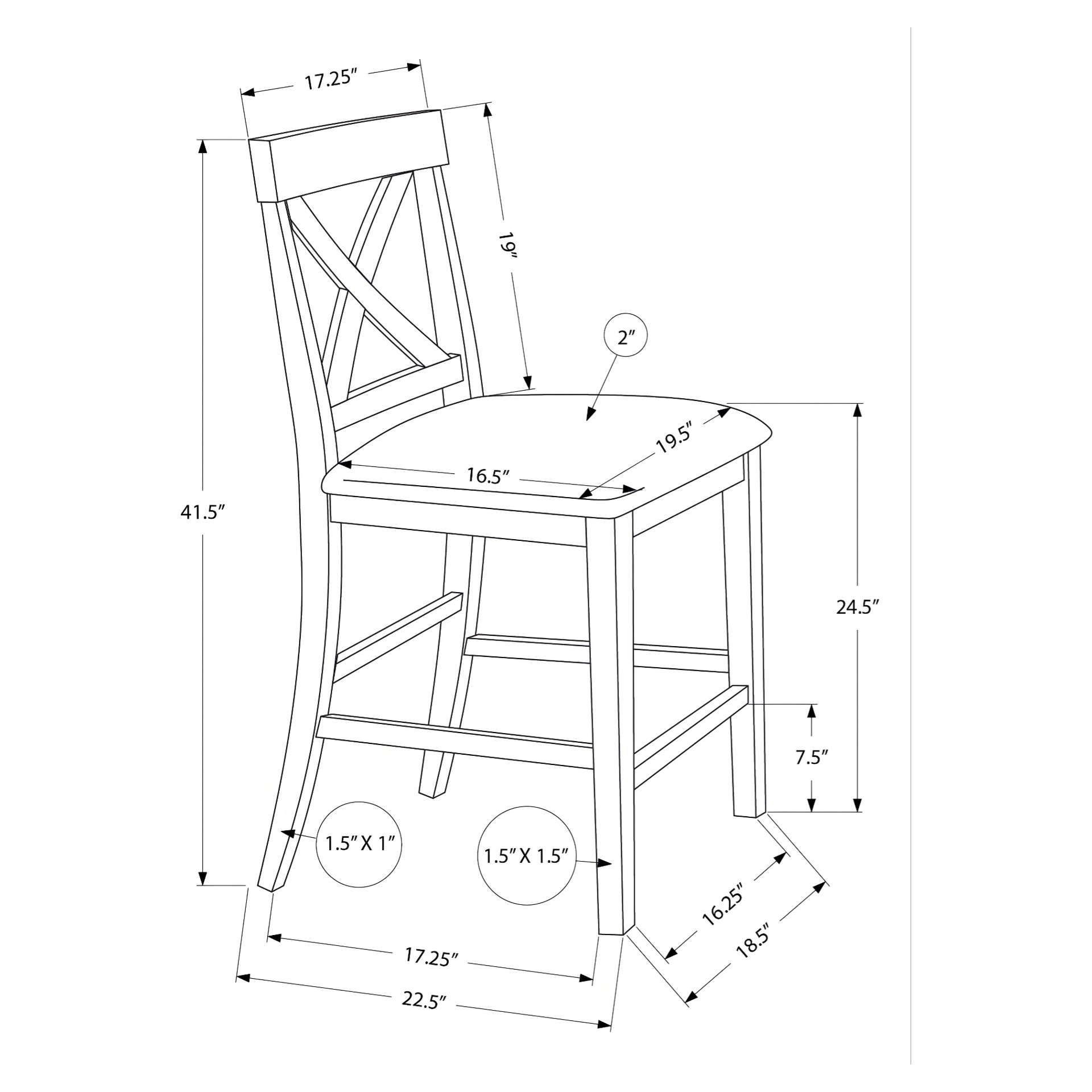 17.25″

19″

2″

41.5″

19.5″

16.5″

24.5″

7.5″

1.5″ X 1″

1.5″ X 1.5″

16.25″

18.5″

17.25″

22.5″