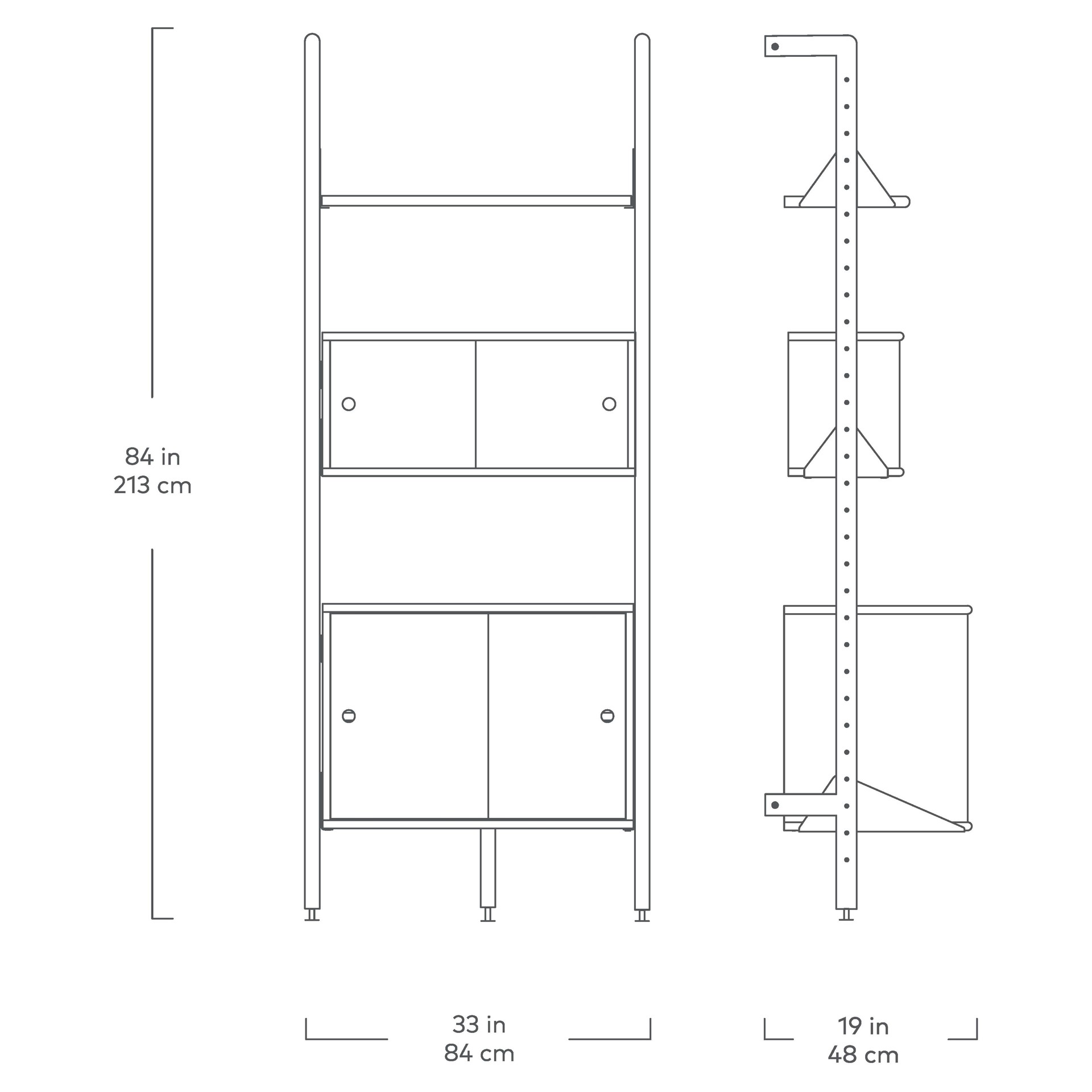 84 in
213 cm

33 in
84 cm

19 in
48 cm