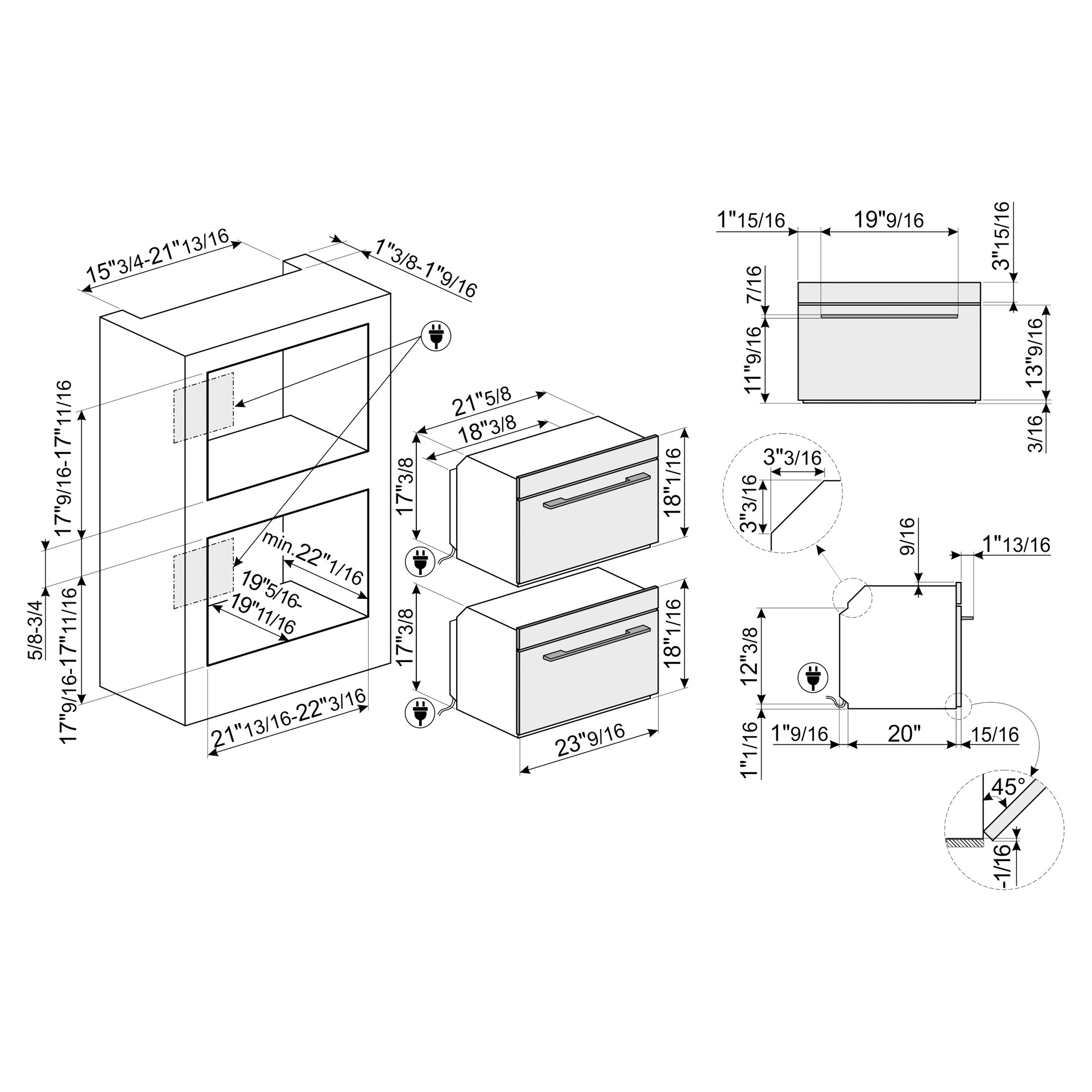 15"3/4-21"13/16
1"3/8-1"9/16
17"9/16-17"11/16
5/8-3/4
17"9/16-17"11/16
min.22"1/16
19"5/16-19"11/16
21"13/16-22"3/16
21"5/8
18"3/8
17"3/8
18"1/16
17"3/8
18"1/16
23"9/16
1"15/16
19"9/16
3"15/16
7/16
11"9/16
13"9/16
3/16
3"3/16
3"3/16
9/16
1"13/16
12"3/8
1"1/16
1"9/16
20"
15/16
45°
-1/16