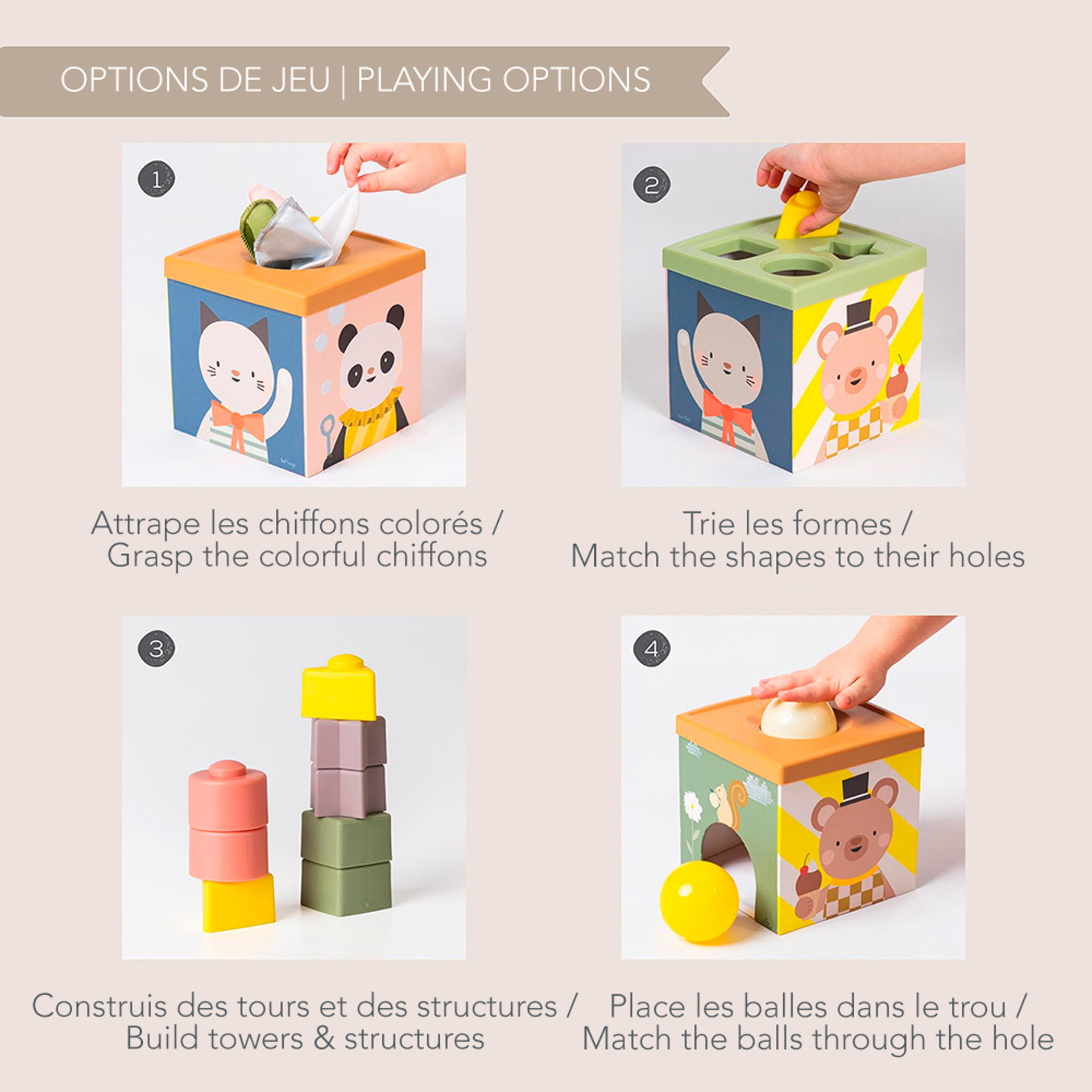 OPTIONS DE JEU | PLAYING OPTIONS

1

Attrape les chiffons colorés / Grasp the colorful chiffons

2

Trie les formes / Match the shapes to their holes

3

Construis des tours et des structures / Build towers & structures

4

Place les balles dans le trou / Match the balls through the hole