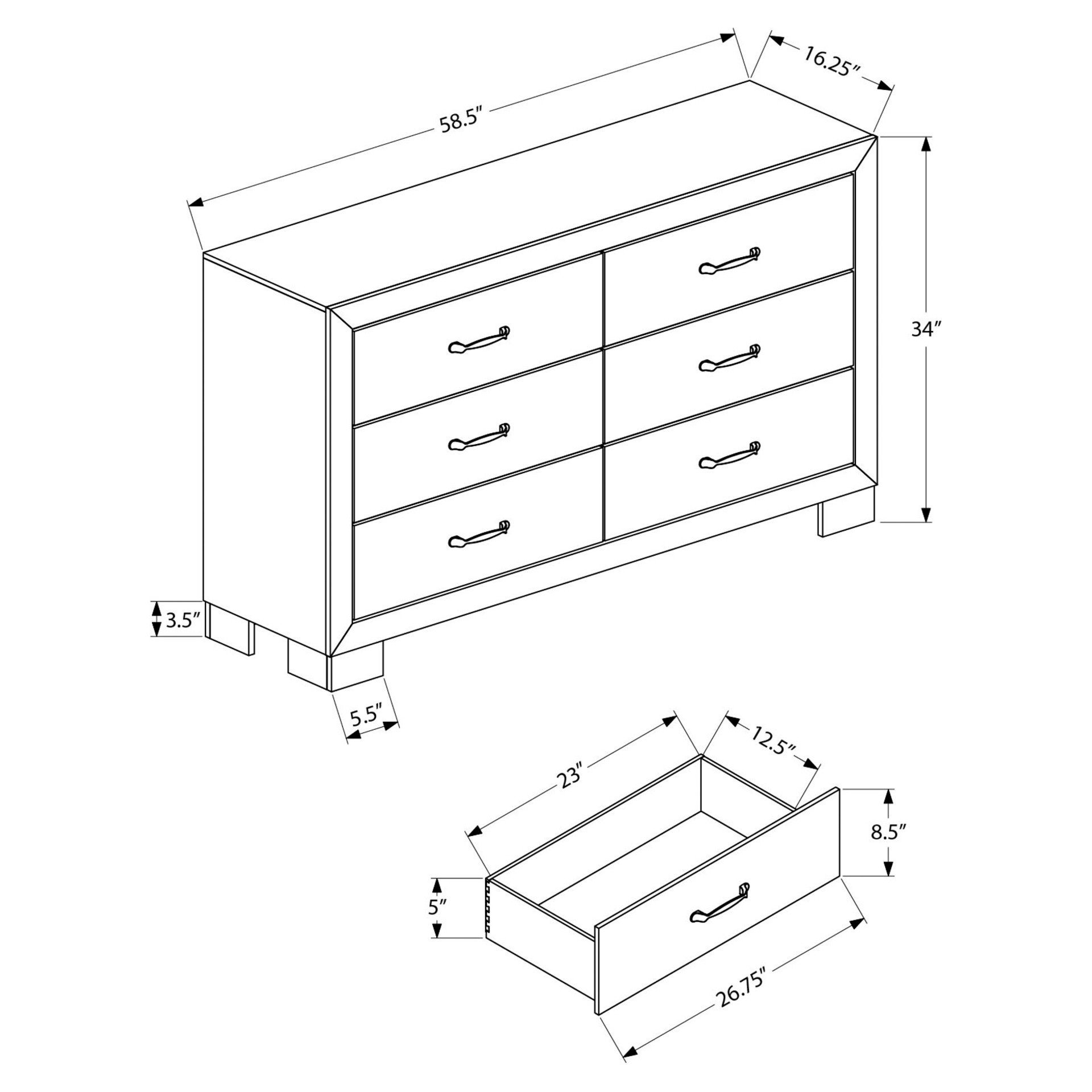 58.5″
16.25″
34″
3.5″
5.5″
23″
12.5″
8.5″
5″
26.75″