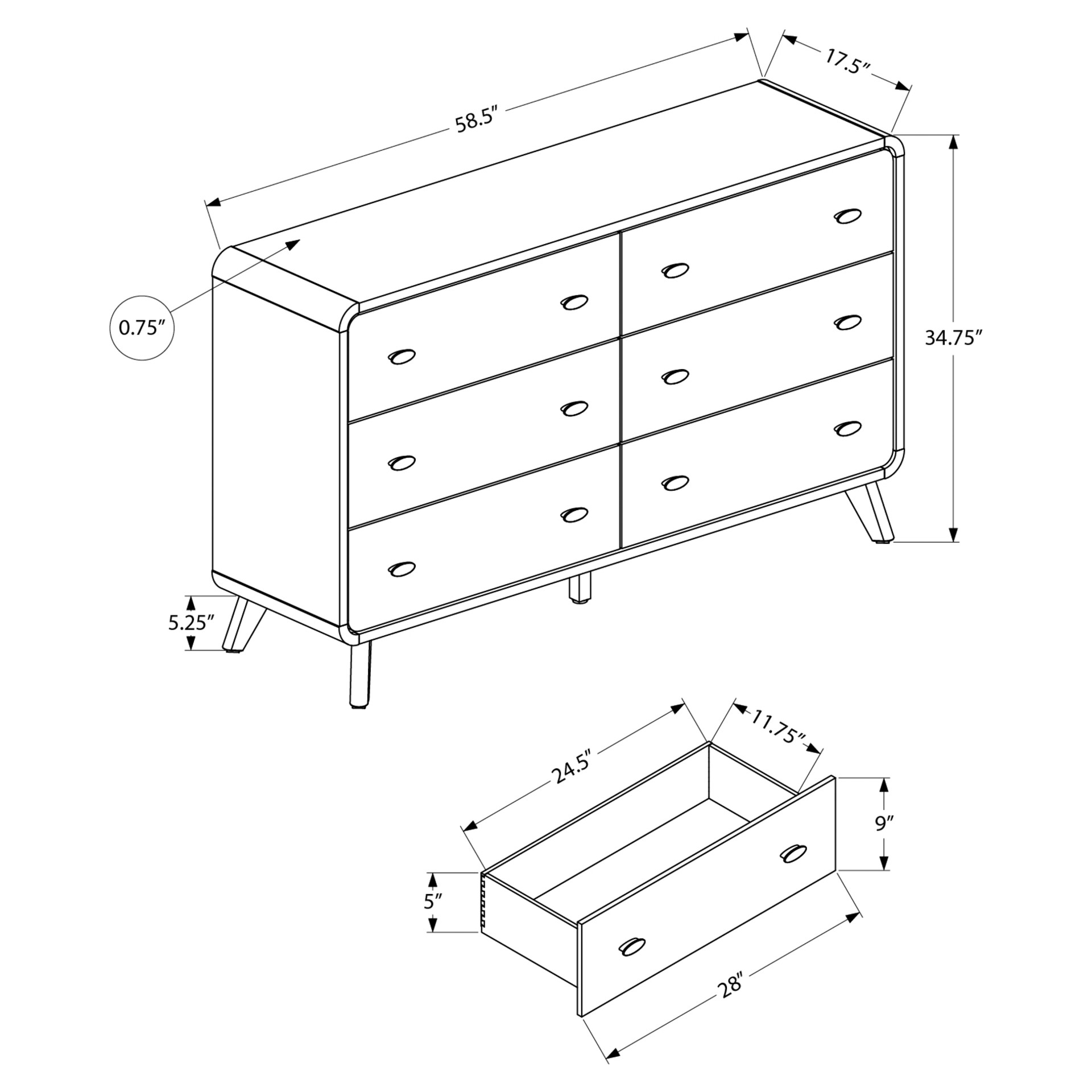 58.5″
17.5″
0.75″
34.75″
5.25″
24.5″
11.75″
9″
5″
28″