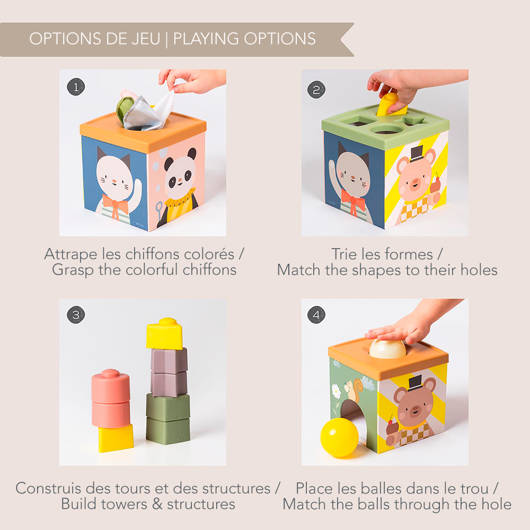 OPTIONS DE JEU | PLAYING OPTIONS

1

Attrape les chiffons colorés /
Grasp the colorful chiffons

2

Trie les formes /
Match the shapes to their holes

3

Construis des tours et des structures /
Build towers & structures

4

Place les balles dans le trou /
Match the balls through the hole